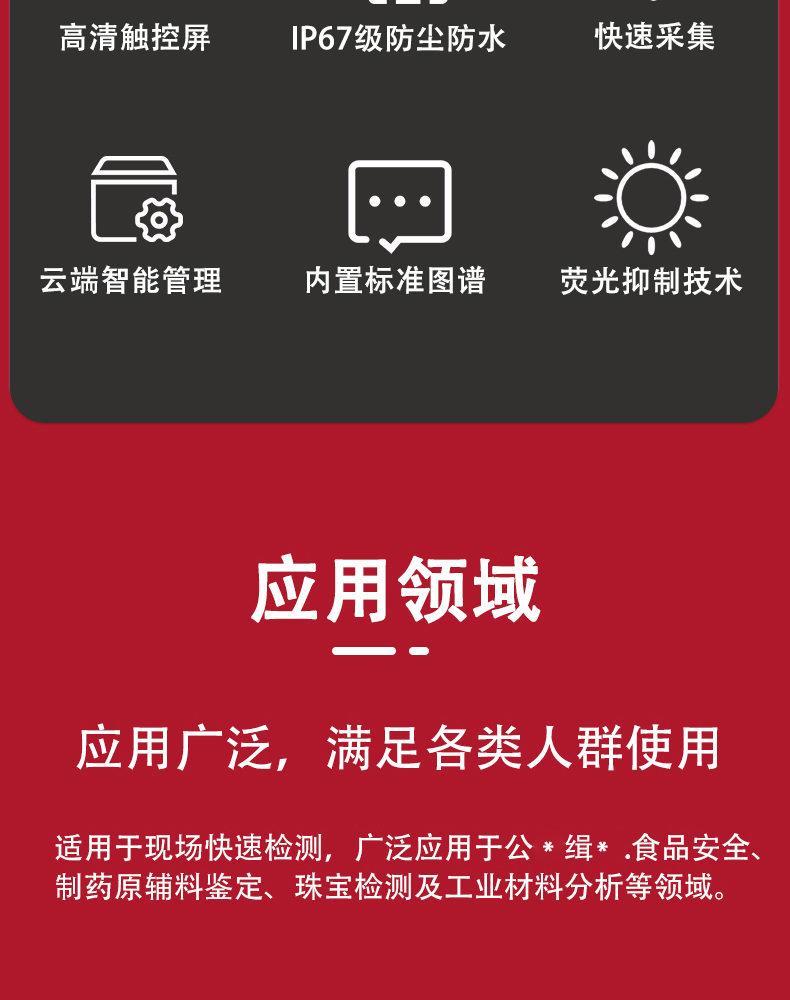 高清触控屏

IP67级防尘防水

快速采集

云端智能管理

内置标准图谱

荧光抑制技术

应用领域

应用广泛，满足各类人群使用

适用于现场快速检测，广泛应用于公＊缉＊.食品安全、制药原辅料鉴定、珠宝检测及工业材料分析等领域。